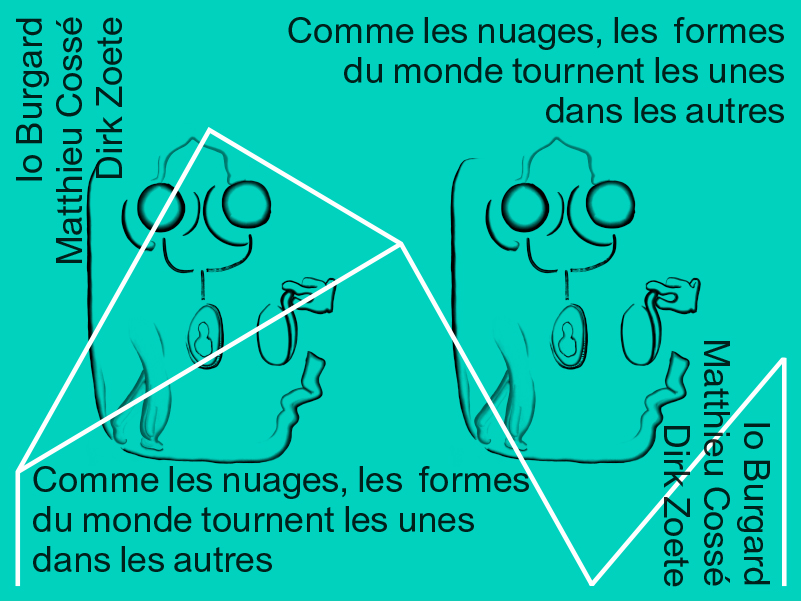 Io Burgard
Matthieu Cossé
Dirk Zoete

Comme les nuages, les formes du monde tournent les unes dans les autres

Comme les nuages, les formes du monde tournent les unes dans les autres

Io Burgard
Matthieu Cossé
Dirk Zoete